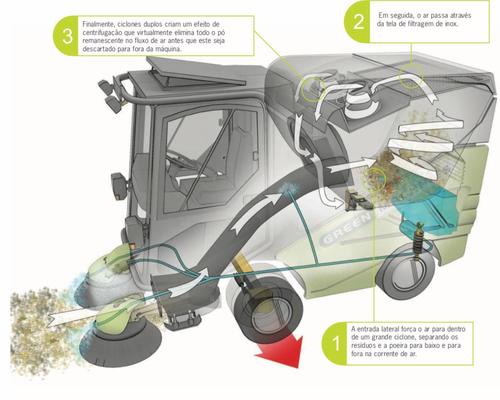 3 Finalmente, ciclones duplos criam um efeito de centrifugação que virtualmente elimina todo o pó remanescente no fluxo de ar antes que este seja descartado para fora da máquina.

2 Em seguida, o ar passa através da tela de filtragem de inox.

GREEN

1 A entrada lateral força o ar para dentro de um grande ciclone, separando os resíduos e a poeira para baixo e para fora na corrente de ar.